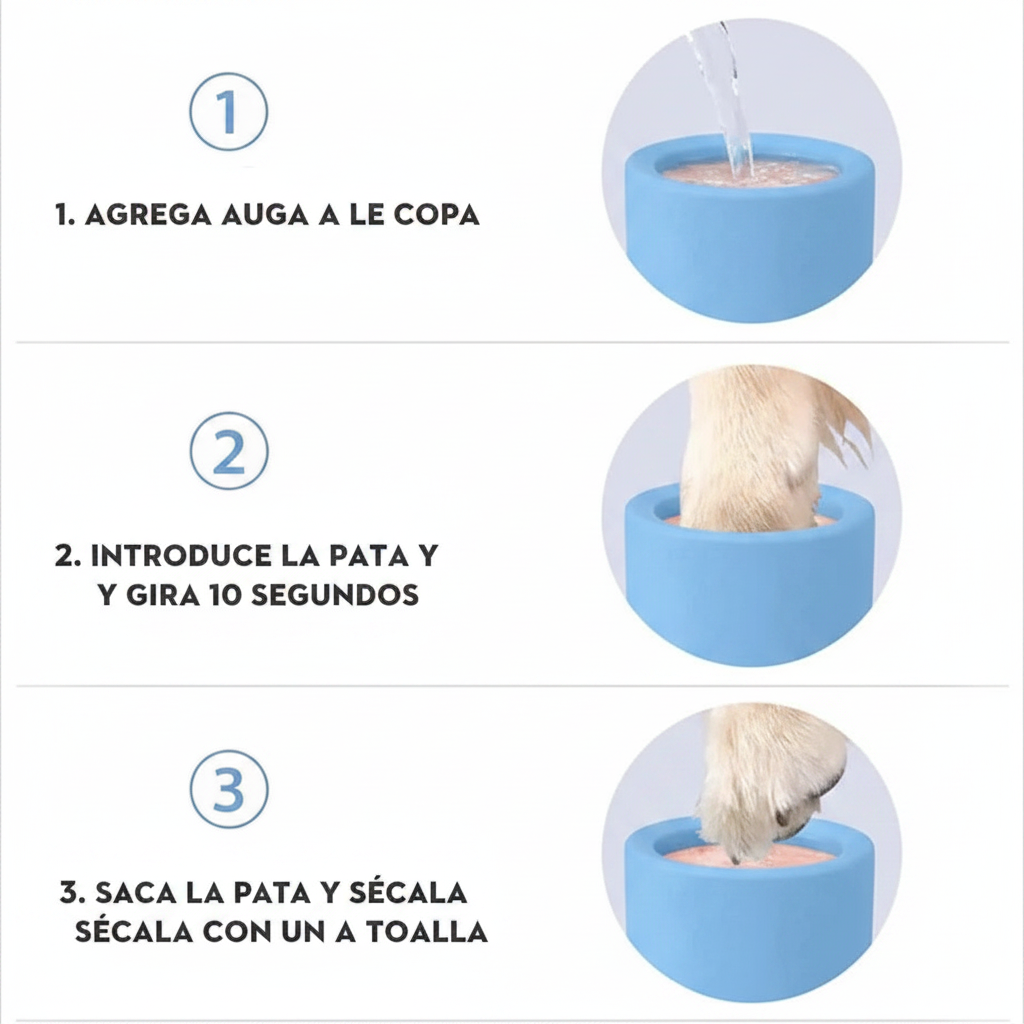 1

1. AGREGA AUGA A LE COPA

2

2. INTRODUCE LA PATA Y
Y GIRA 10 SEGUNDOS

3

3. SACA LA PATA Y SÉCALA
SÉCALA CON UN A TOALLA