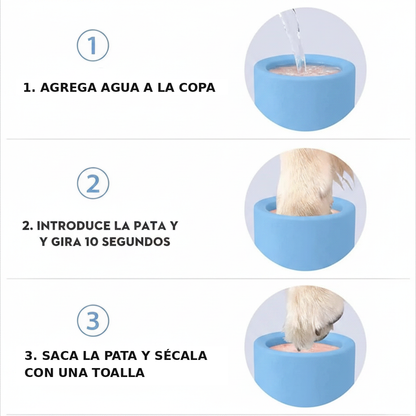 1

1. AGREGA AGUA A LA COPA

2

2. INTRODUCE LA PATA Y
Y GIRA 10 SEGUNDOS

3

3. SACA LA PATA Y SÉCALA CON UNA TOALLA